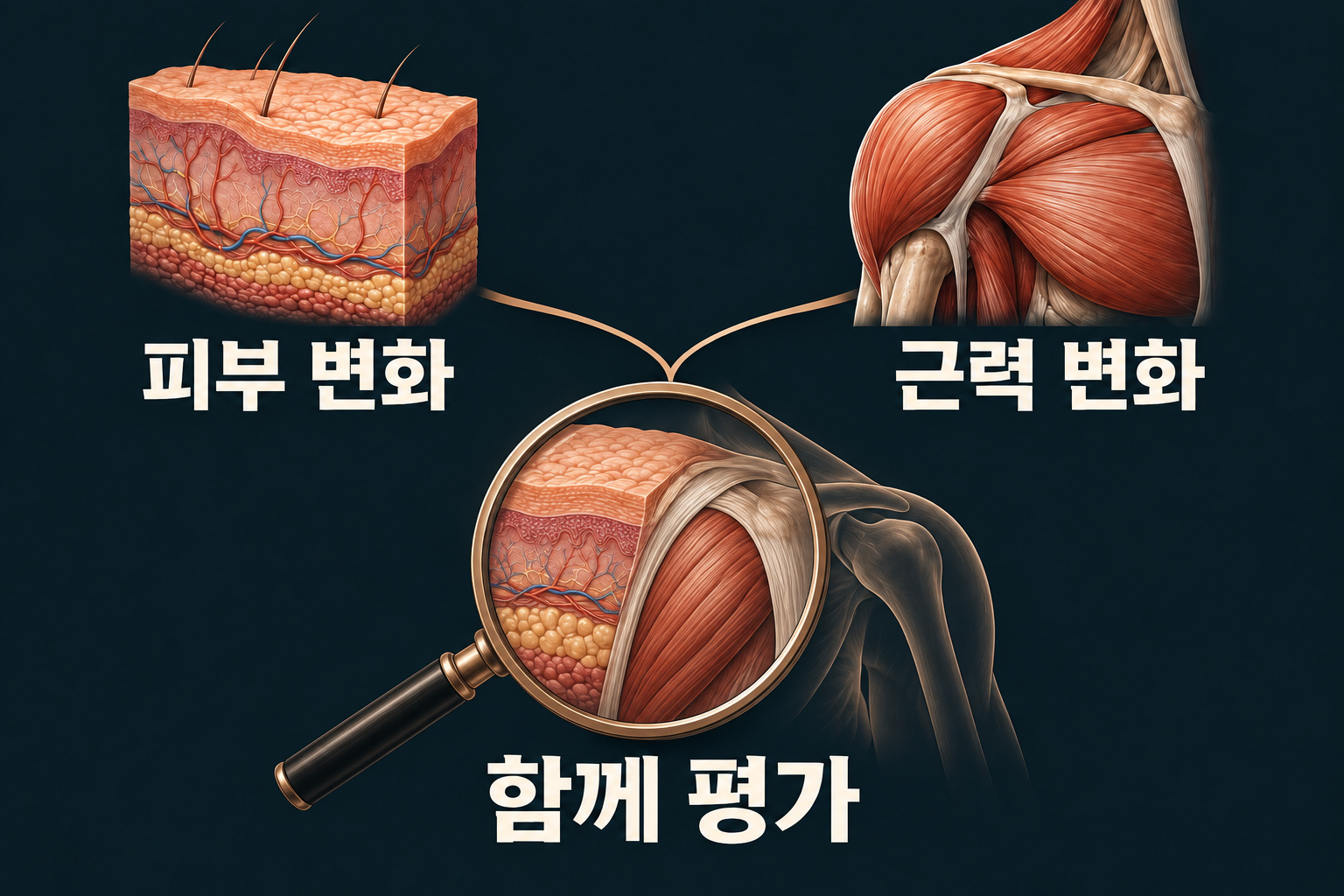 피부 변화

근력 변화

함께 평가